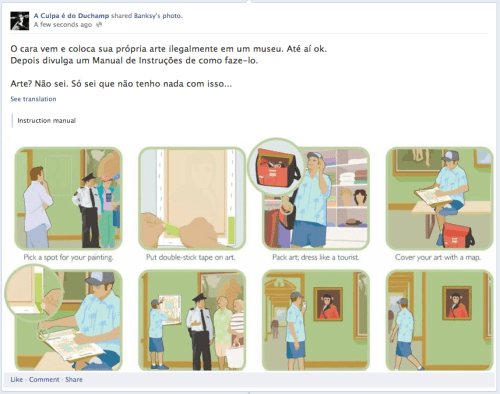 A Culpa é do Duchamp shared Banksy's photo.
A few seconds ago

O cara vem e coloca sua própria arte ilegalmente em um museu. Até aí ok.
Depois divulga um Manual de Instruções de como faze-lo.

Arte? Não sei. Só sei que não tenho nada com isso...

See translation

Instruction manual

Pick a spot for your painting.

Put double-stick tape on art.

Pack art; dress like a tourist.

Cover your art with a map.

Like · Comment · Share